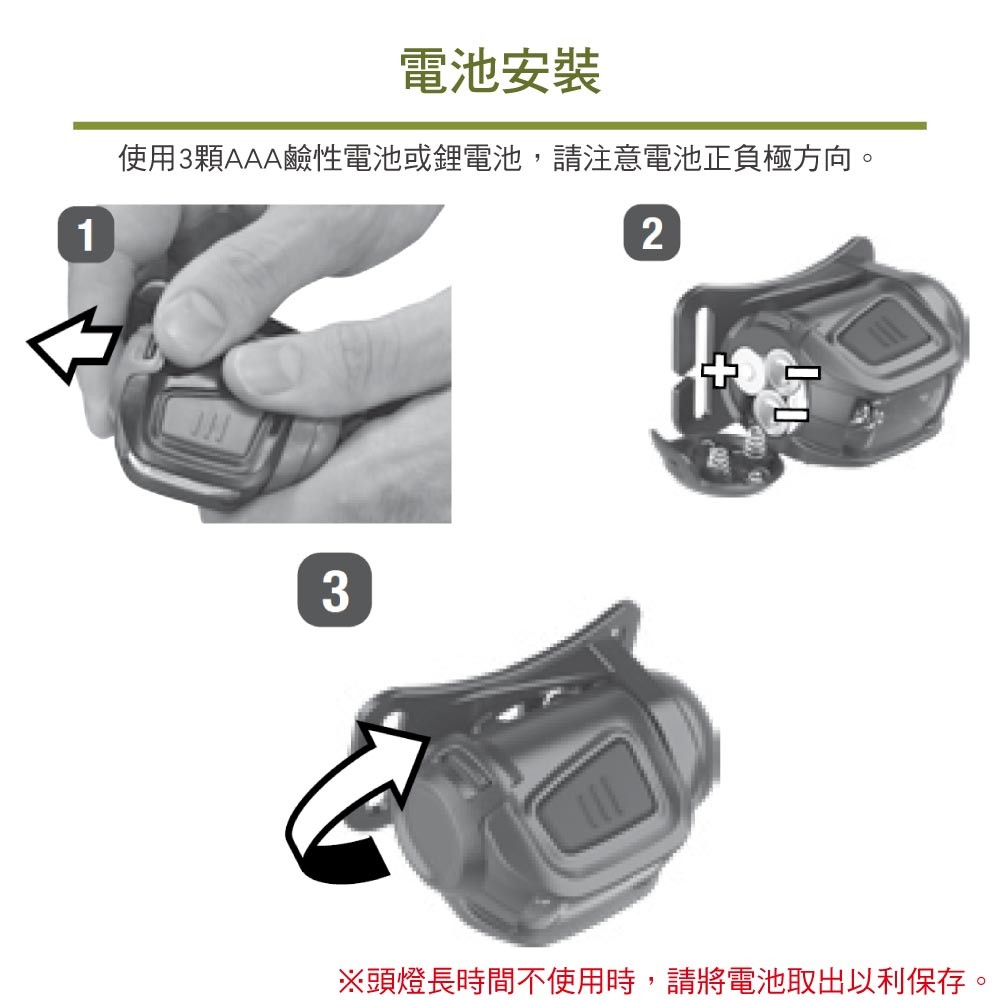 電池安裝

使用3顆AAA鹼性電池或鋰電池，請注意電池正負極方向。

1

2

+
−
−

3

※頭燈長時間不使用時，請將電池取出以利保存。